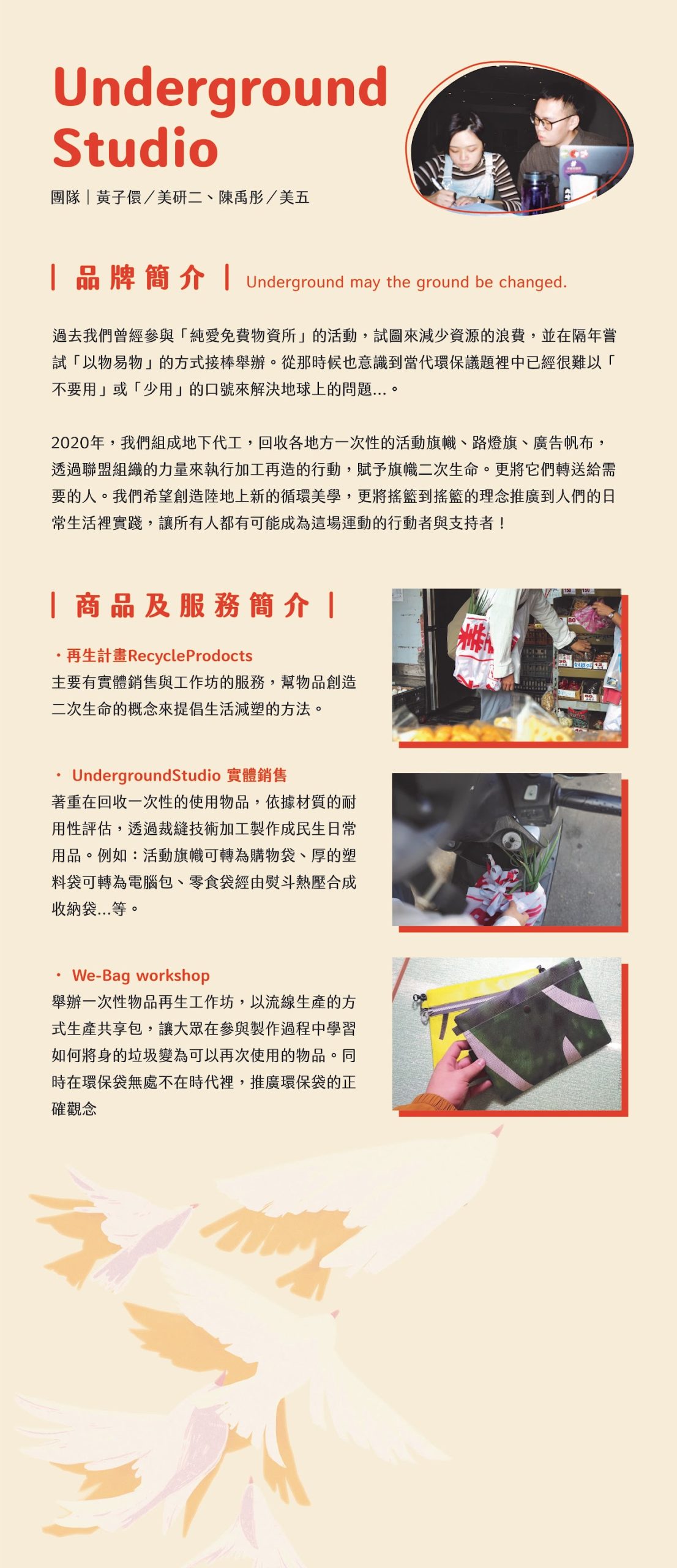 Underground Studio

團隊｜黃子儇／美研二、陳禹彤／美五

| 品牌簡介 | Underground may the ground be changed.

過去我們曾經參與「純愛免費物資所」的活動，試圖來減少資源的浪費，並在隔年嘗試「以物易物」的方式接棒舉辦。從那時候也意識到當代環保議題裡中已經很難以「不要用」或「少用」的口號來解決地球上的問題...。

2020年，我們組成地下代工，回收各地方一次性的活動旗幟、路燈旗、廣告帆布，透過聯盟組織的力量來執行加工再造的行動，賦予旗幟二次生命。更將它們轉送給需要的人。我們希望創造陸地上新的循環美學，更將搖籃到搖籃的理念推廣到人們的日常生活裡實踐，讓所有人都有可能成為這場運動的行動者與支持者！

| 商品及服務簡介 |

・再生計畫RecycleProdocts
主要有實體銷售與工作坊的服務，幫物品創造二次生命的概念來提倡生活減塑的方法。

・ UndergroundStudio 實體銷售
著重在回收一次性的使用物品，依據材質的耐用性評估，透過裁縫技術加工製作成民生日常用品。例如：活動旗幟可轉為購物袋、厚的塑料袋可轉為電腦包、零食袋經由熨斗熱壓合成收納袋...等。

・ We-Bag workshop
舉辦一次性物品再生工作坊，以流線生產的方式生產共享包，讓大眾在參與製作過程中學習如何將身的垃圾變為可以再次使用的物品。同時在環保袋無處不在時代裡，推廣環保袋的正確觀念